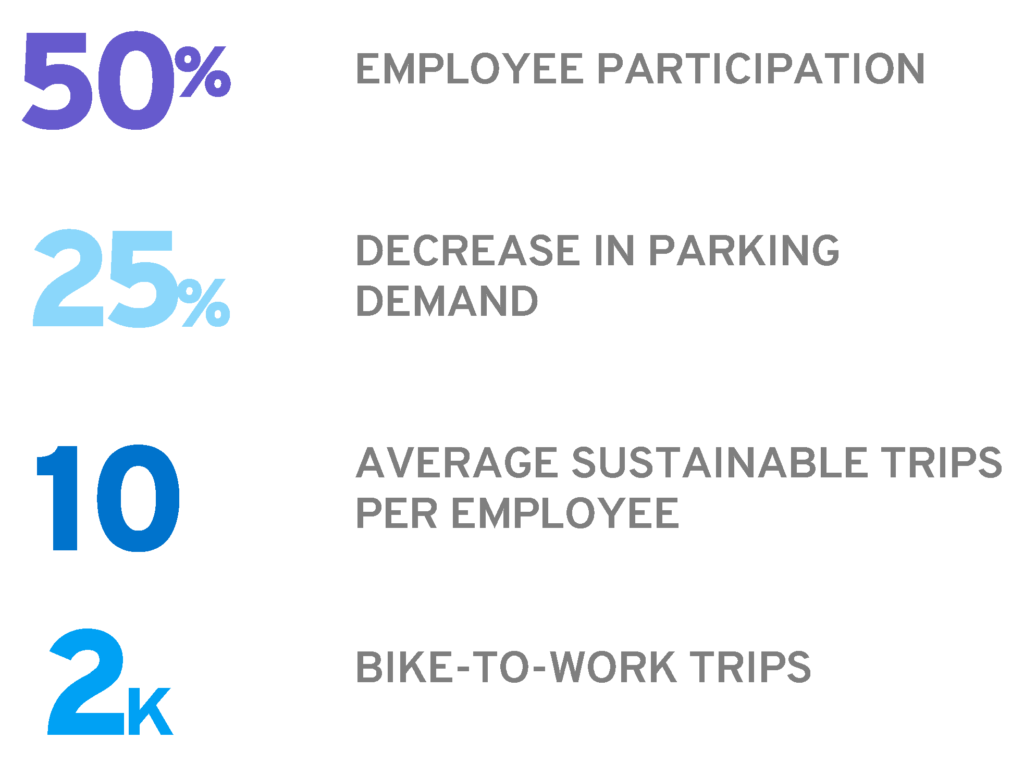 50% EMPLOYEE PARTICIPATION

25% DECREASE IN PARKING DEMAND

10 AVERAGE SUSTAINABLE TRIPS PER EMPLOYEE

2K BIKE-TO-WORK TRIPS